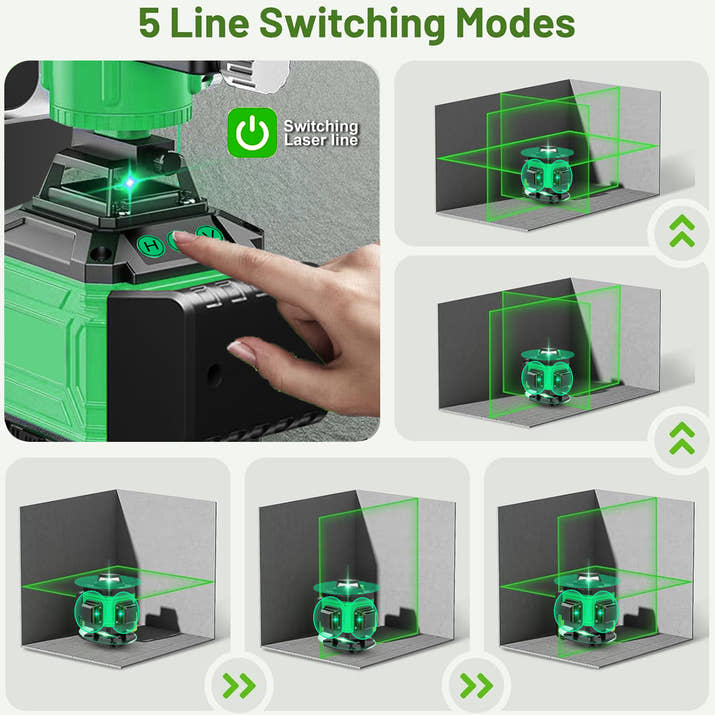 5 Line Switching Modes

Switching Laser line

H

V